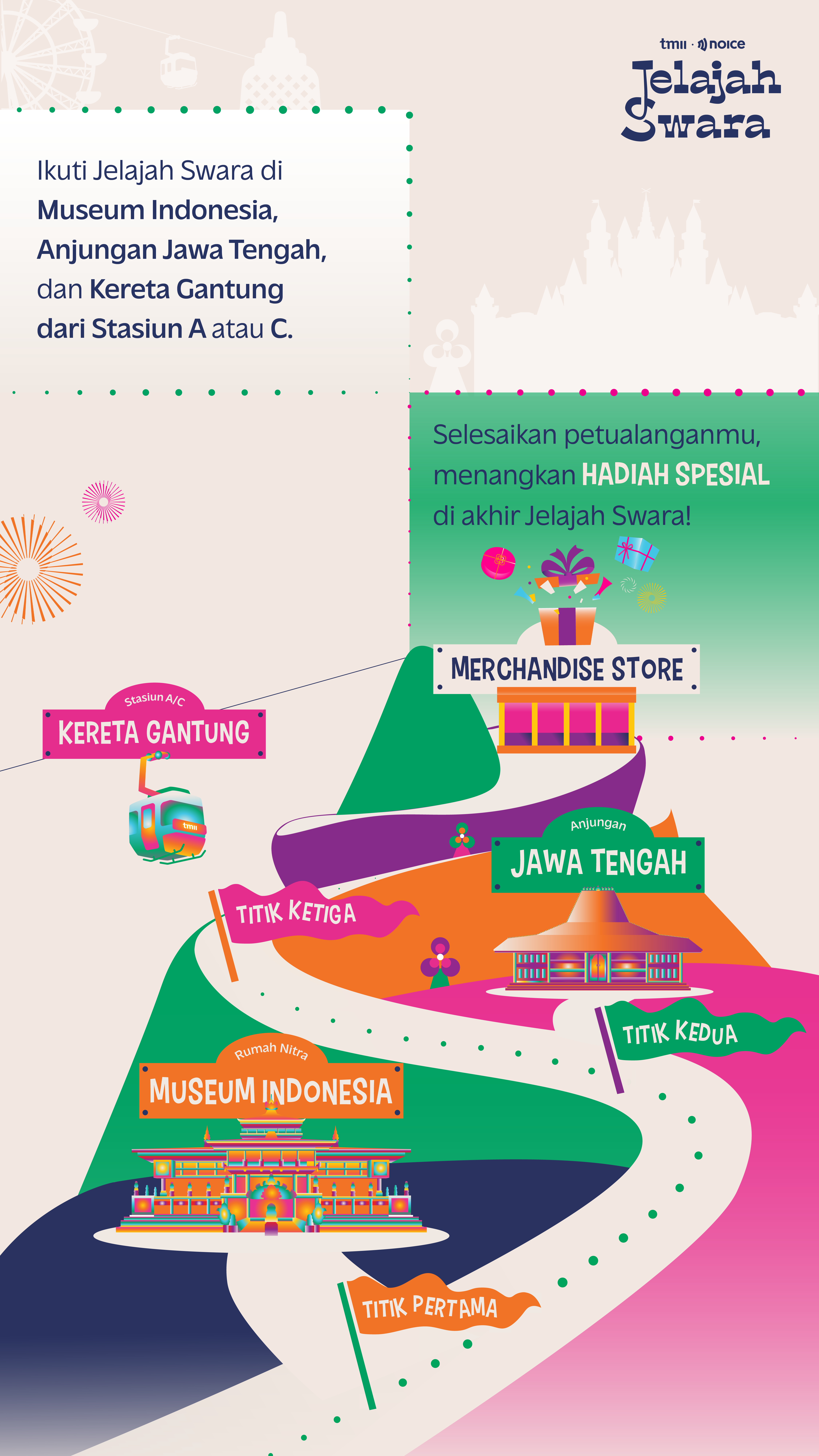 tmii · noice
Jelajah Swara

Ikuti Jelajah Swara di Museum Indonesia, Anjungan Jawa Tengah, dan Kereta Gantung dari Stasiun A atau C.

Selesaikan petualanganmu, menangkan HADIAH SPESIAL di akhir Jelajah Swara!

MERCHANDISE STORE

Stasiun A/C
KERETA GANTUNG

tmii

Anjungan
JAWA TENGAH

TITIK KETIGA

TITIK KEDUA

Rumah Nitra
MUSEUM INDONESIA

TITIK PERTAMA